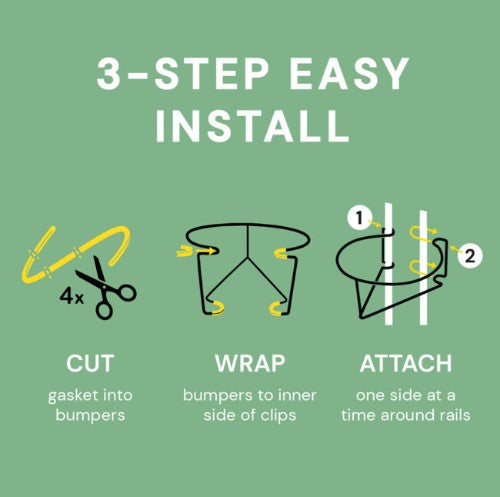 3-STEP EASY INSTALL

4x

1

2

CUT
gasket into bumpers

WRAP
bumpers to inner side of clips

ATTACH
one side at a time around rails